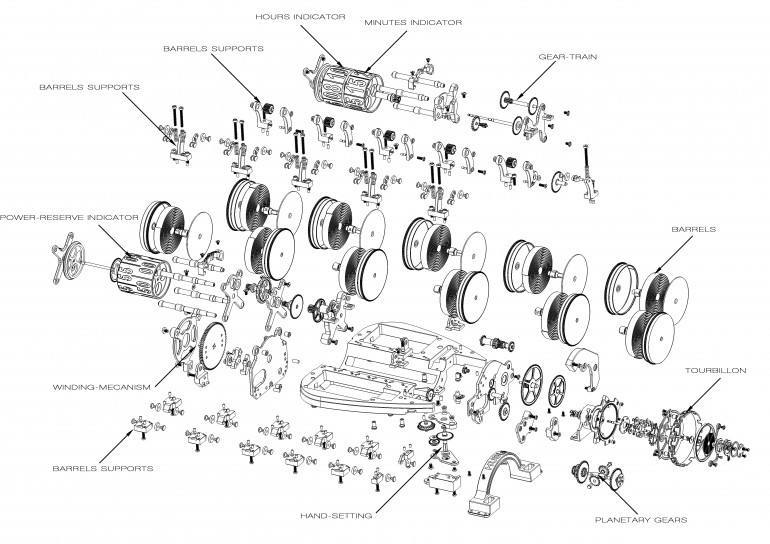 HOURS INDICATOR
MINUTES INDICATOR
BARRELS SUPPORTS
GEAR-TRAIN
BARRELS SUPPORTS
POWER-RESERVE INDICATOR
BARRELS
WINDING-MECANISM
TOURBILLON
BARRELS SUPPORTS
HAND-SETTING
PLANETARY GEARS